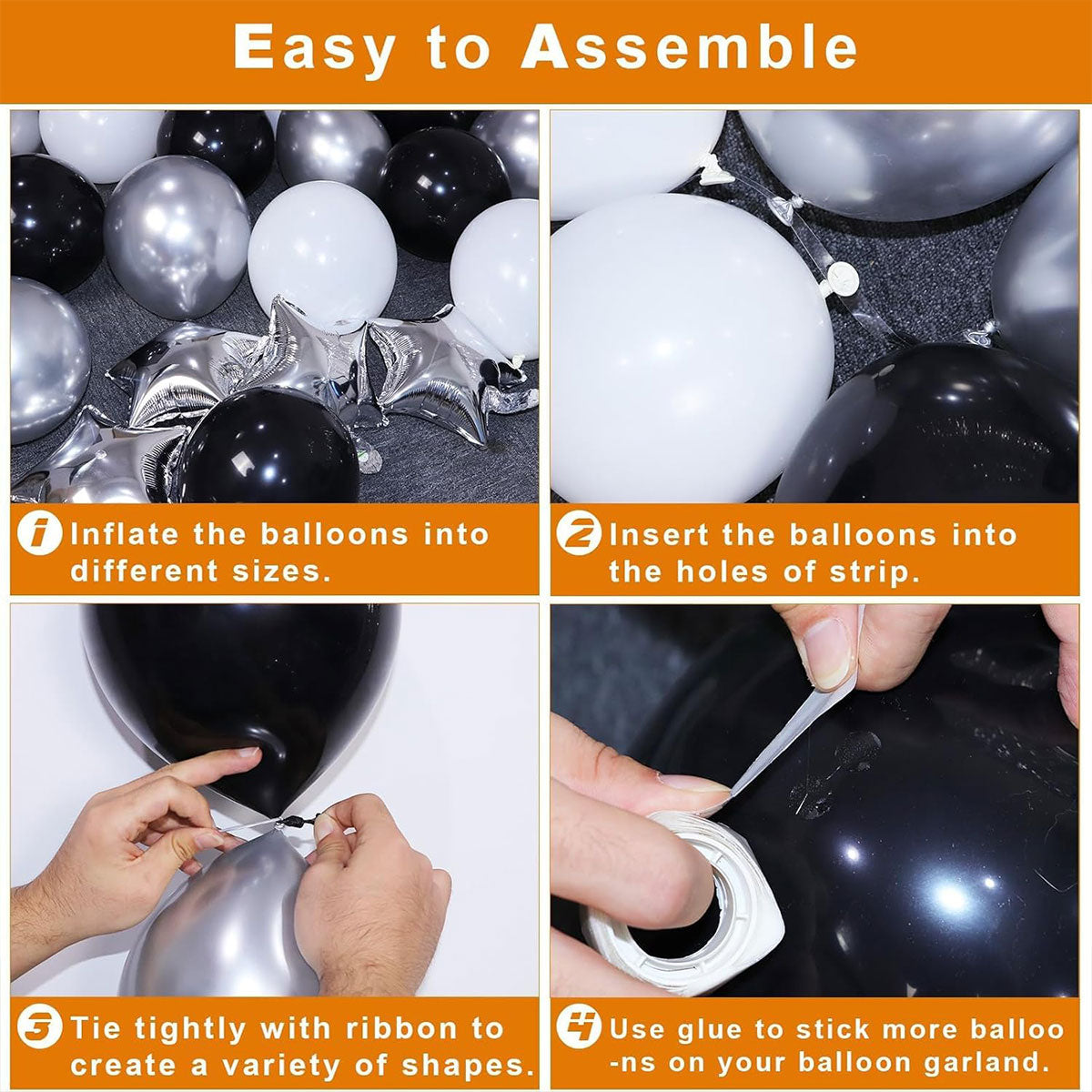 Easy to Assemble

1 Inflate the balloons into different sizes.

2 Insert the balloons into the holes of strip.

3 Tie tightly with ribbon to create a variety of shapes.

4 Use glue to stick more balloo -ns on your balloon garland.