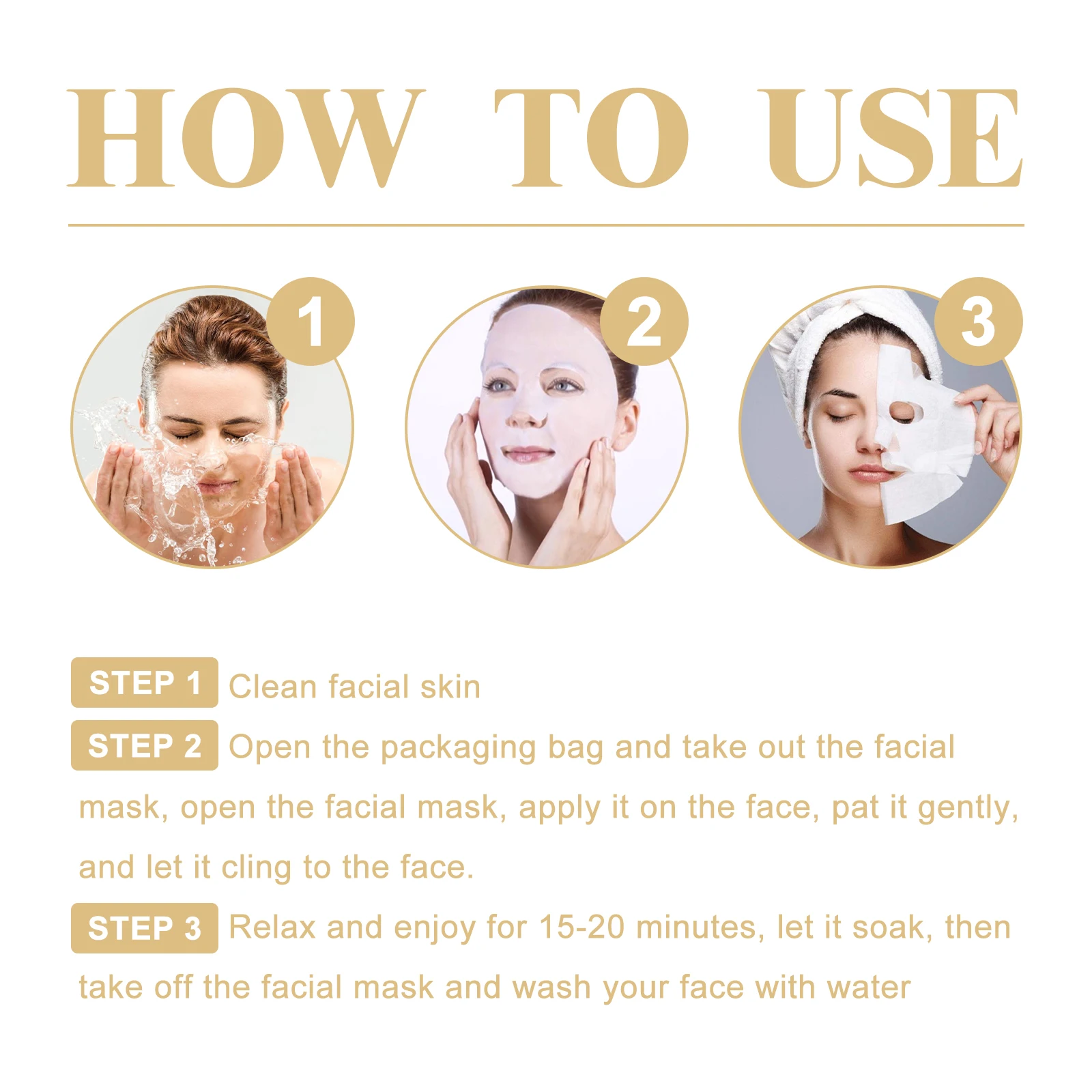 HOW TO USE

1

2

3

STEP 1 Clean facial skin

STEP 2 Open the packaging bag and take out the facial mask, open the facial mask, apply it on the face, pat it gently, and let it cling to the face.

STEP 3 Relax and enjoy for 15-20 minutes, let it soak, then take off the facial mask and wash your face with water