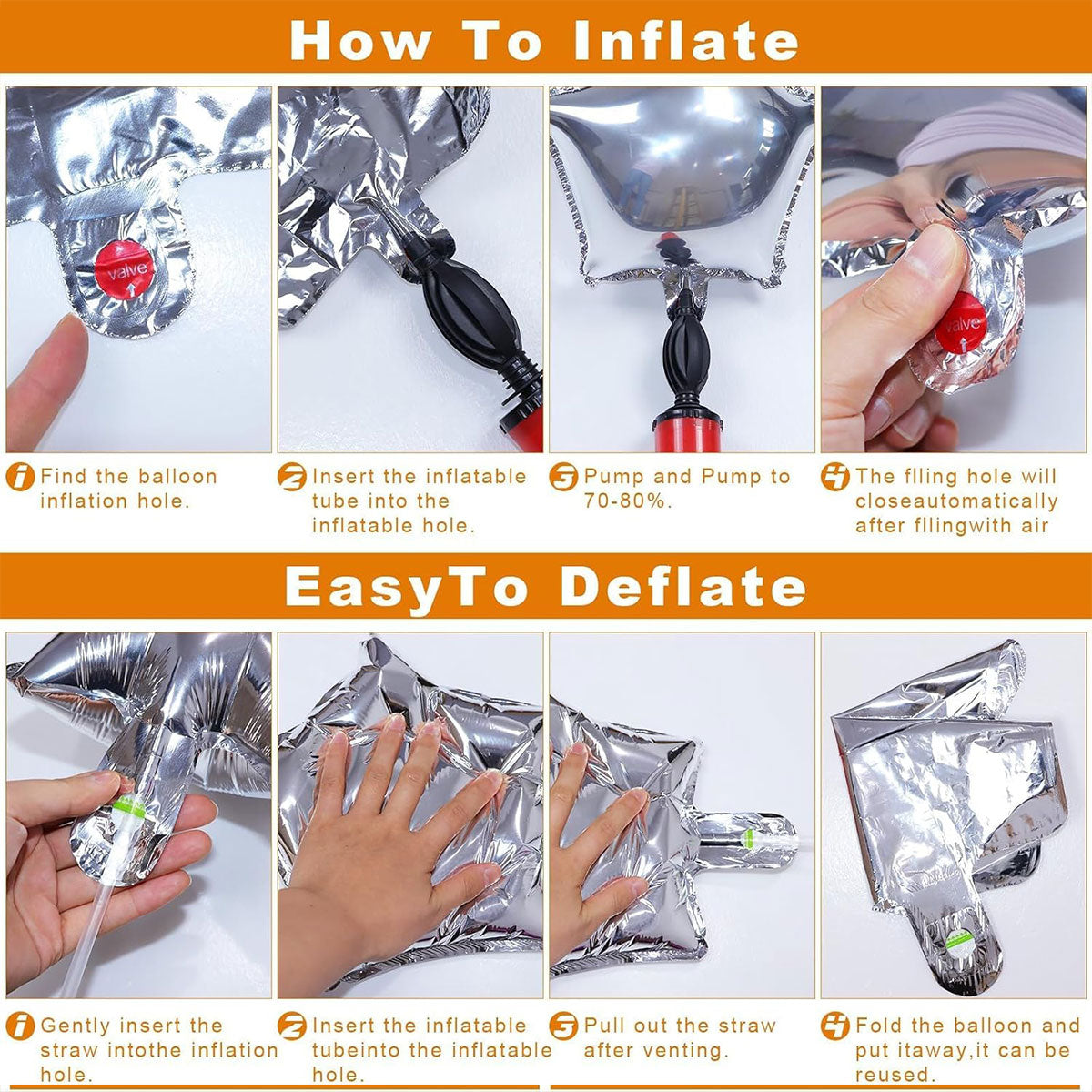 How To Inflate

valve

valve

1 Find the balloon inflation hole.

2 Insert the inflatable tube into the inflatable hole.

3 Pump and Pump to 70-80%.

4 The flling hole will closeautomatically after fllingwith air

EasyTo Deflate

1 Gently insert the straw intothe inflation hole.

2 Insert the inflatable tubeinto the inflatable hole.

3 Pull out the straw after venting.

4 Fold the balloon and put itaway,it can be reused.