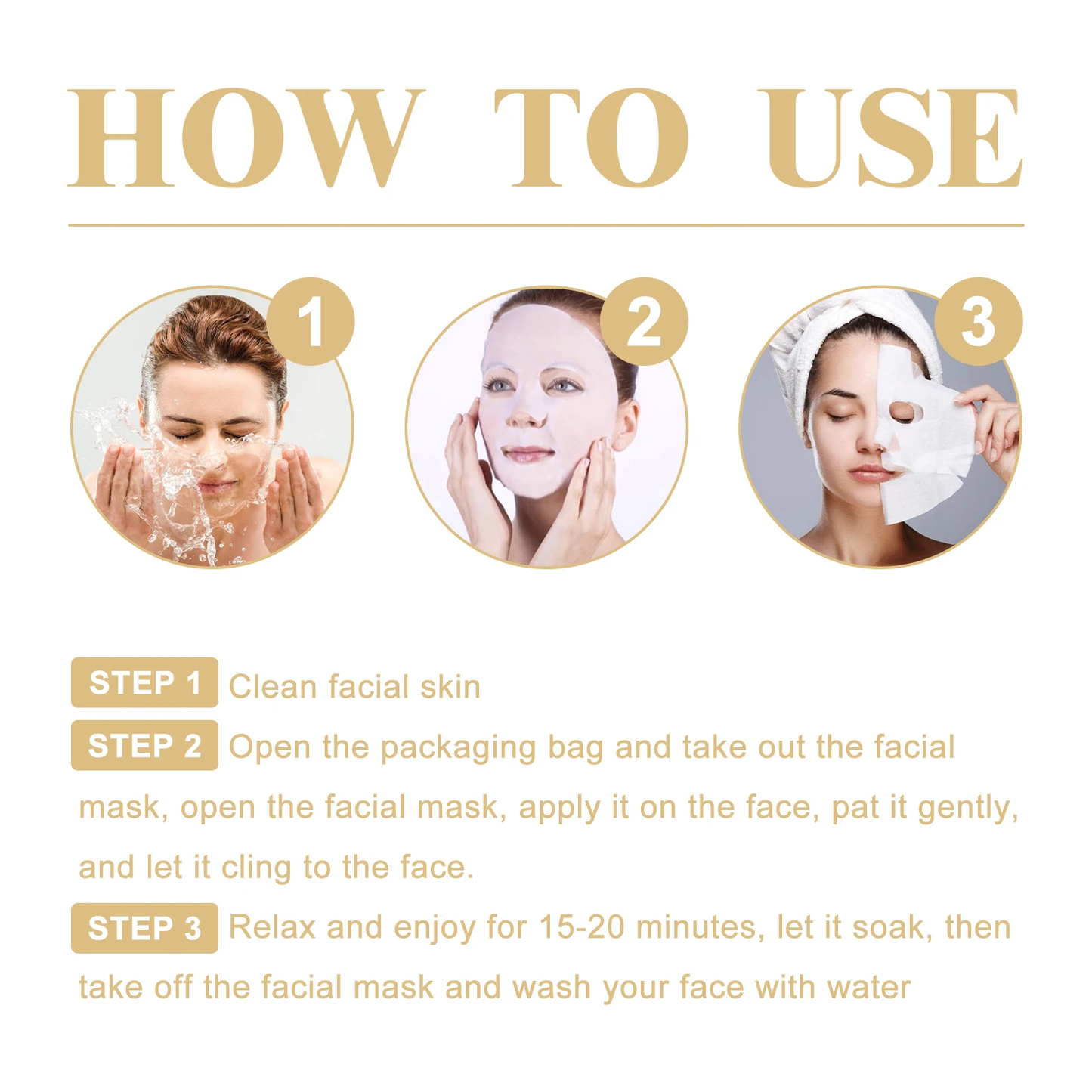 HOW TO USE

1

2

3

STEP 1 Clean facial skin

STEP 2 Open the packaging bag and take out the facial mask, open the facial mask, apply it on the face, pat it gently, and let it cling to the face.

STEP 3 Relax and enjoy for 15-20 minutes, let it soak, then take off the facial mask and wash your face with water